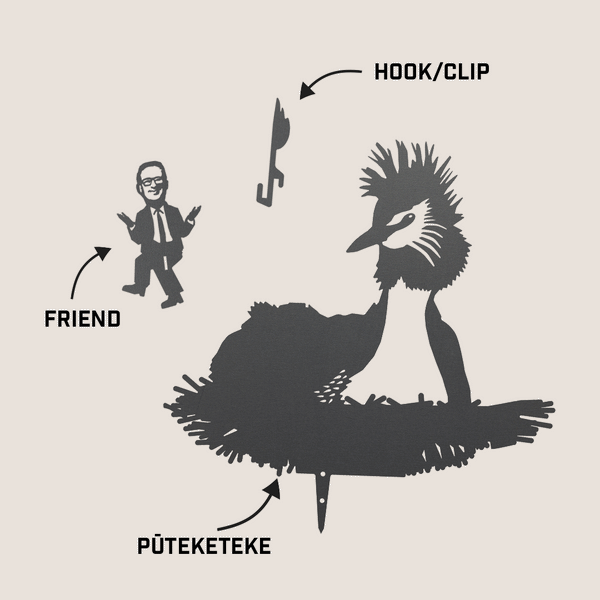 HOOK/CLIP

FRIEND

PŪTEKETEKE